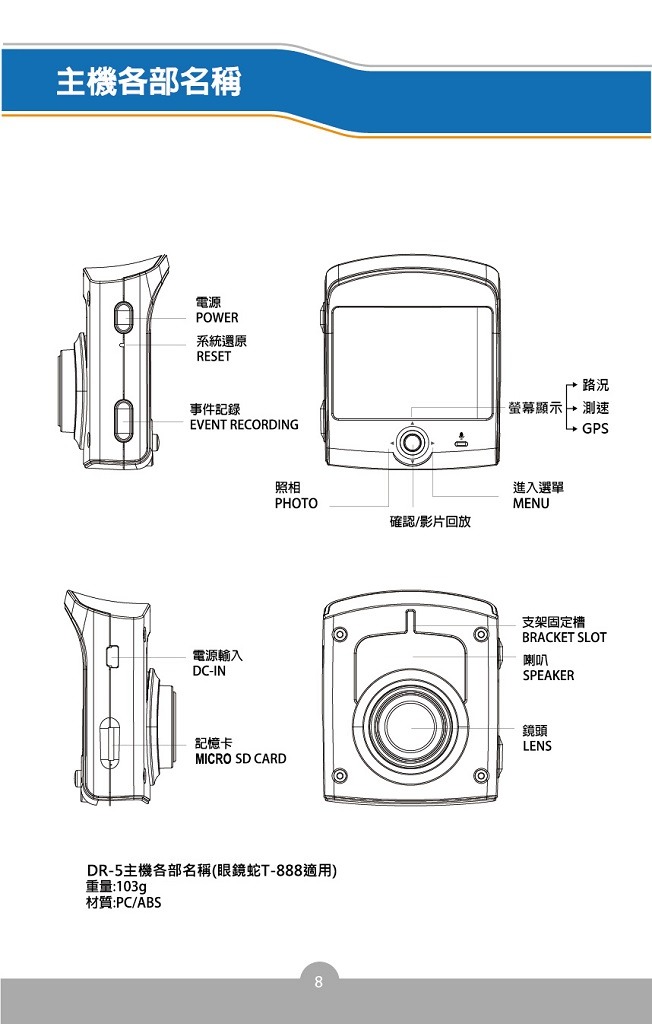 主機各部名稱

電源
POWER

系統還原
RESET

事件記錄
EVENT RECORDING

螢幕顯示

路況

測速

GPS

照相
PHOTO

確認/影片回放

進入選單
MENU

電源輸入
DC-IN

記憶卡
MICRO SD CARD

支架固定槽
BRACKET SLOT

喇叭
SPEAKER

鏡頭
LENS

DR-5主機各部名稱(眼鏡蛇T-888適用)
重量:103g
材質:PC/ABS

8